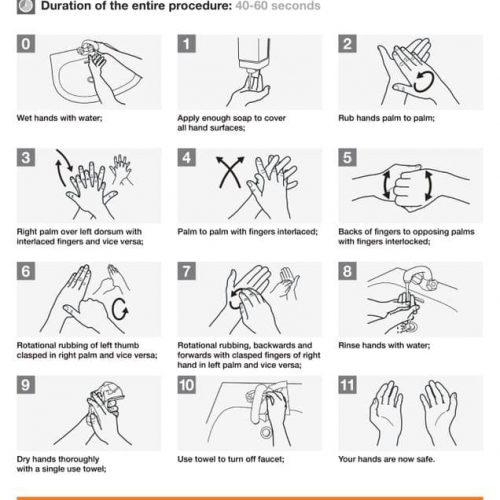 Duration of the entire procedure: 40-60 seconds

0
Wet hands with water;

1
Apply enough soap to cover all hand surfaces;

2
Rub hands palm to palm;

3
Right palm over left dorsum with interlaced fingers and vice versa;

4
Palm to palm with fingers interlaced;

5
Backs of fingers to opposing palms with fingers interlocked;

6
Rotational rubbing of left thumb clasped in right palm and vice versa;

7
Rotational rubbing, backwards and forwards with clasped fingers of right hand in left palm and vice versa;

8
Rinse hands with water;

9
Dry hands thoroughly with a single use towel;

10
Use towel to turn off faucet;

11
Your hands are now safe.